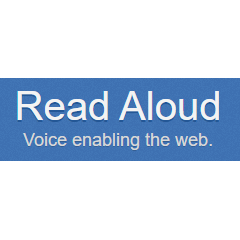 Read Aloud
Voice enabling the web.